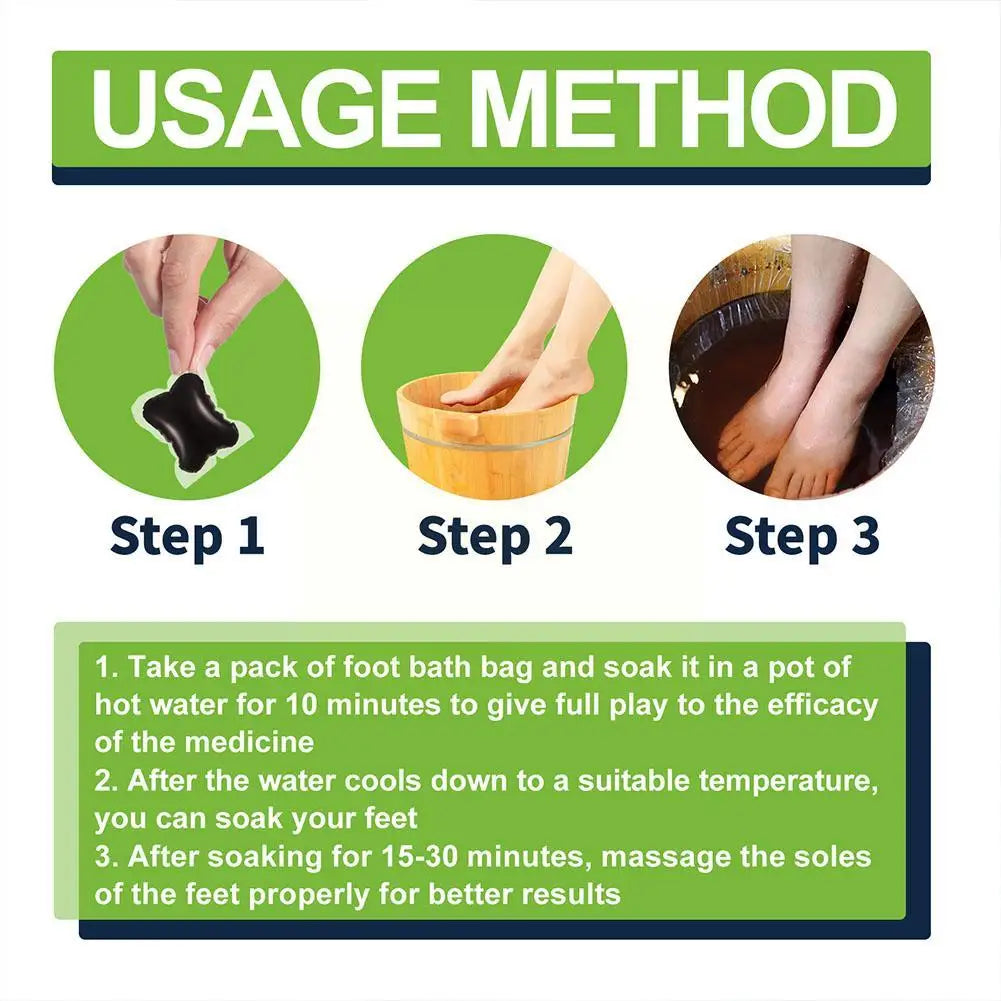 USAGE METHOD

Step 1

Step 2

Step 3

1. Take a pack of foot bath bag and soak it in a pot of hot water for 10 minutes to give full play to the efficacy of the medicine
2. After the water cools down to a suitable temperature, you can soak your feet
3. After soaking for 15-30 minutes, massage the soles of the feet properly for better results